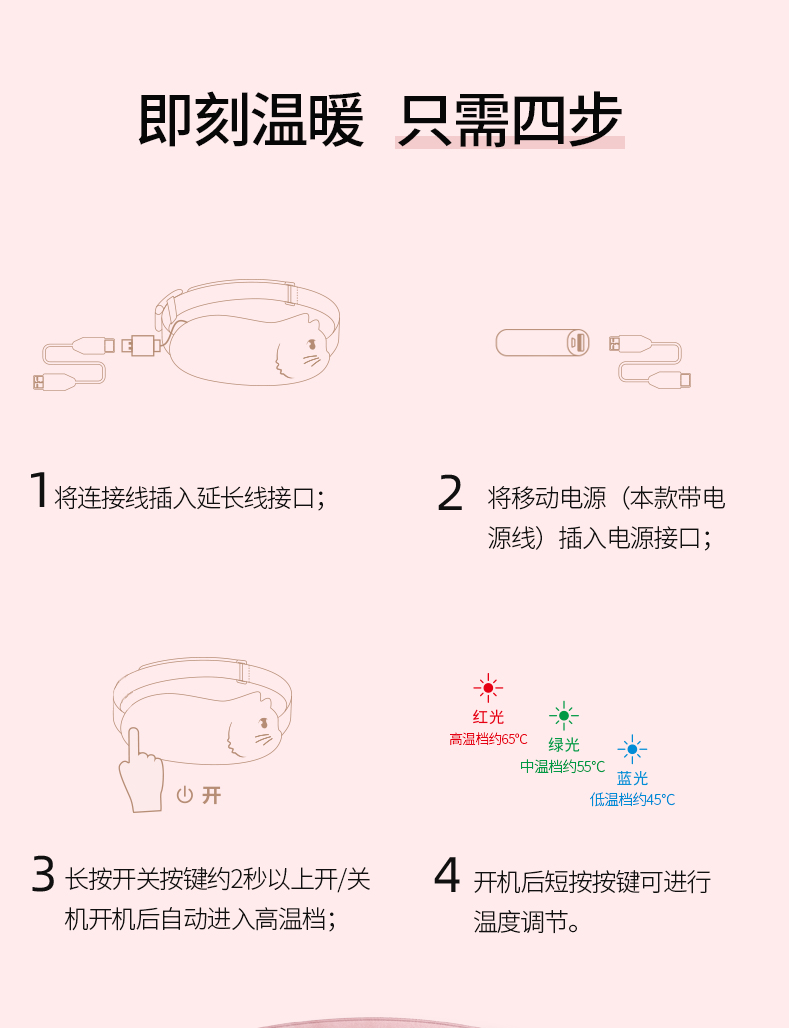 即刻温暖 只需四步

1 将连接线插入延长线接口；

2 将移动电源（本款带电源线）插入电源接口；

开

红光
高温档约65℃

绿光
中温档约55℃

蓝光
低温档约45℃

3 长按开关按键约2秒以上开/关机开机后自动进入高温档；

4 开机后短按按键可进行温度调节。