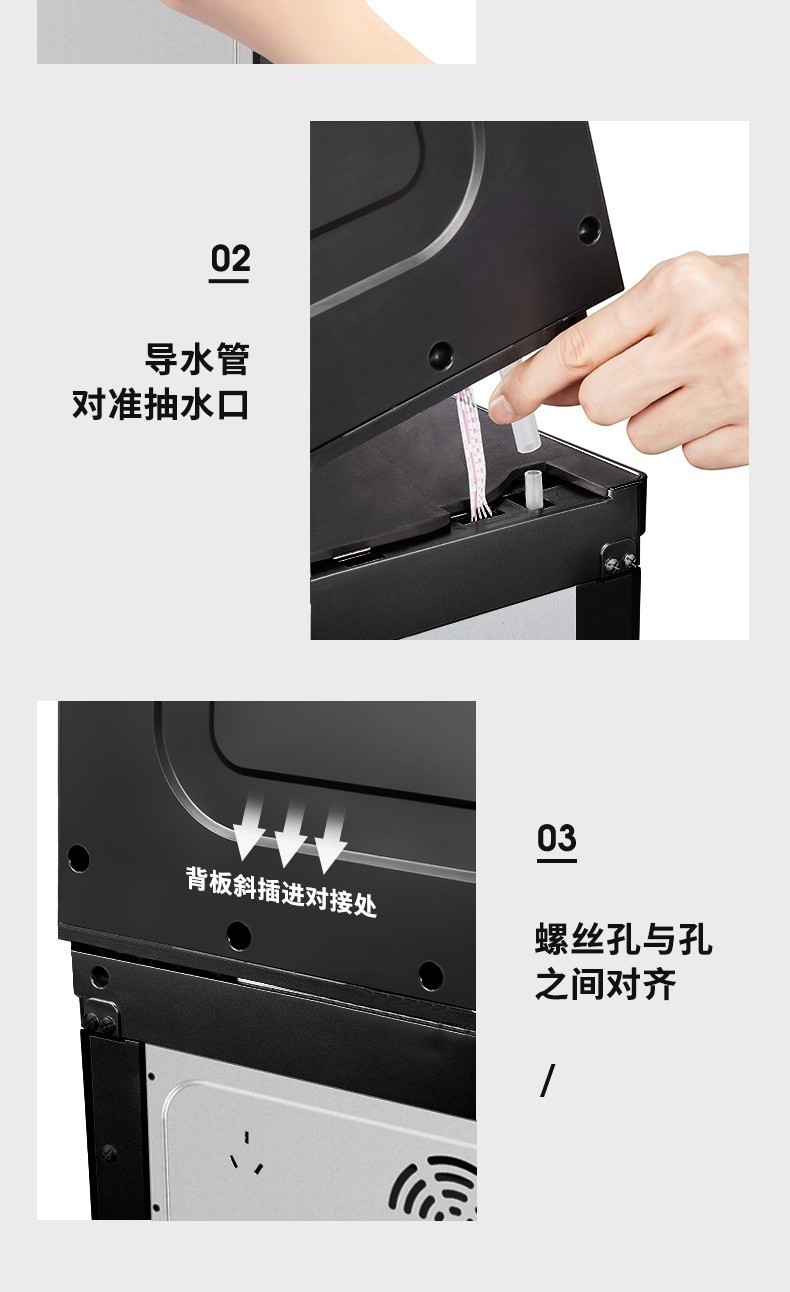 02

导水管
对准抽水口

背板斜插进对接处

03

螺丝孔与孔
之间对齐

/