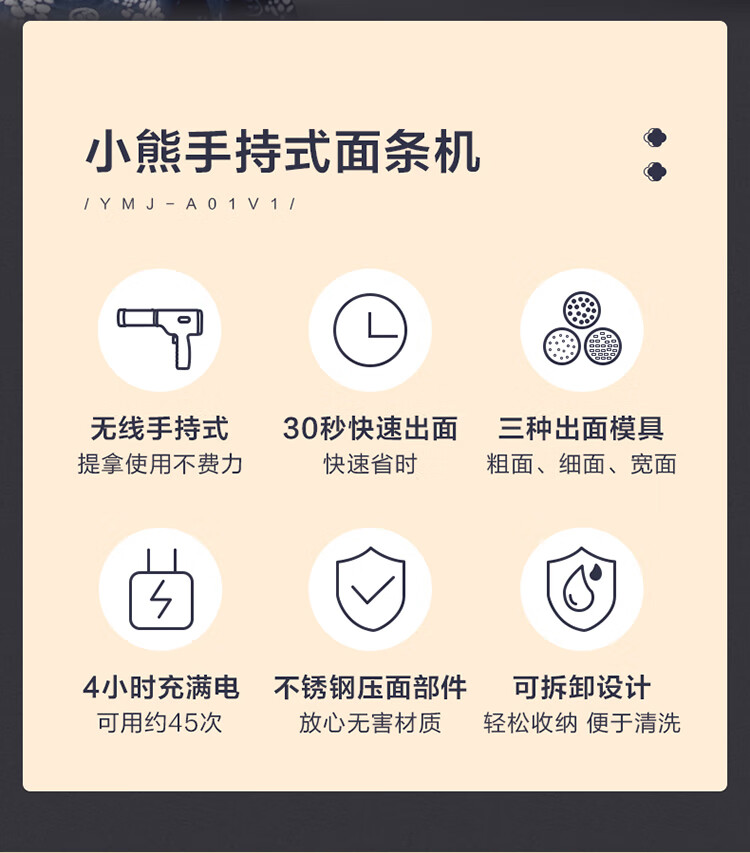 小熊手持式面条机

/YMJ-A01V1/

无线手持式
提拿使用不费力

30秒快速出面
快速省时

三种出面模具
粗面、细面、宽面

4小时充满电
可用约45次

不锈钢压面部件
放心无害材质

可拆卸设计
轻松收纳 便于清洗