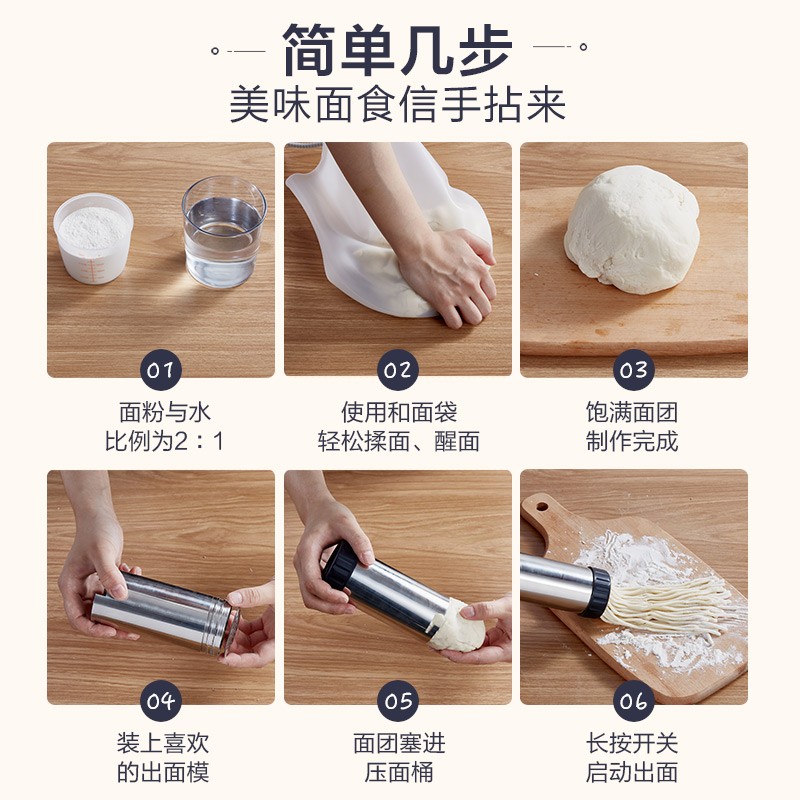 简单几步
美味面食信手拈来

01
面粉与水
比例为2：1

02
使用和面袋
轻松揉面、醒面

03
饱满面团
制作完成

04
装上喜欢
的出面模

05
面团塞进
压面桶

06
长按开关
启动出面