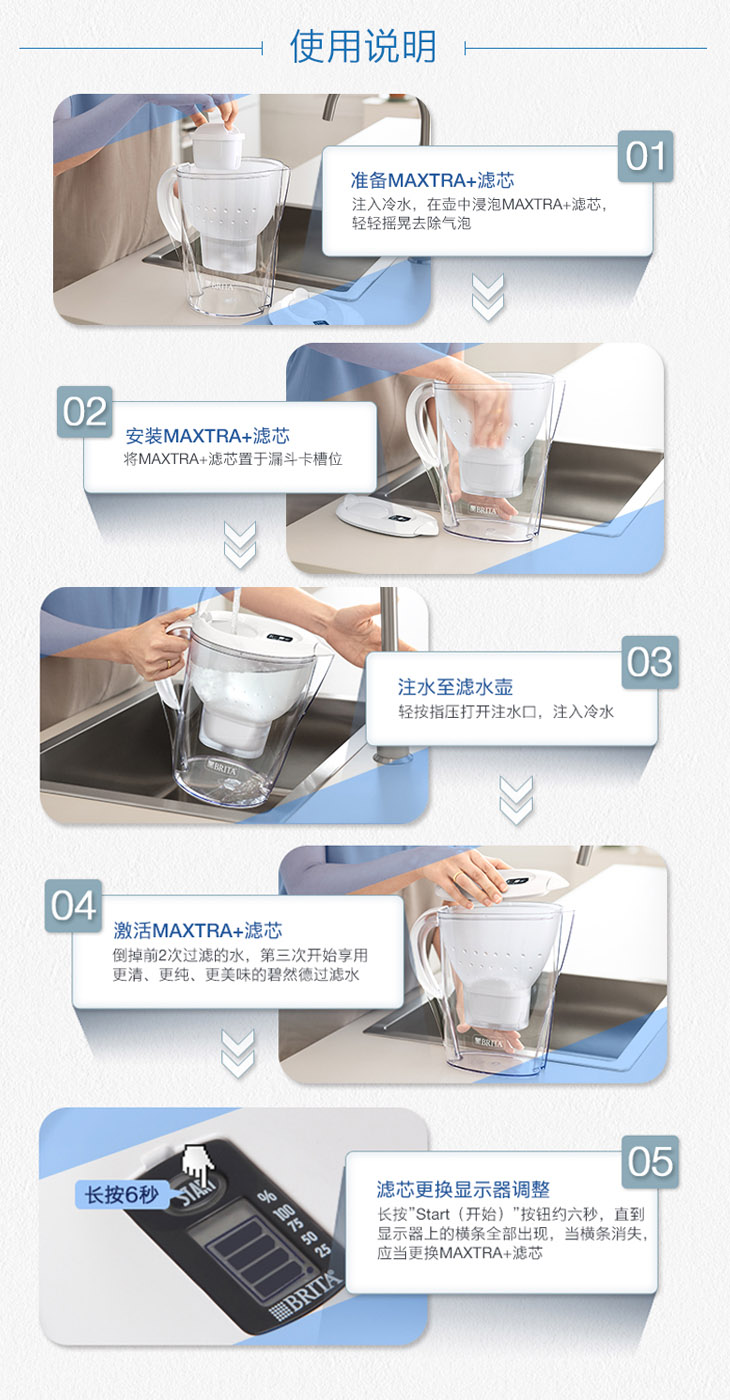 使用说明

01
准备MAXTRA+滤芯
注入冷水，在壶中浸泡MAXTRA+滤芯，轻轻摇晃去除气泡

BRITA

02
安装MAXTRA+滤芯
将MAXTRA+滤芯置于漏斗卡槽位

BRITA

03
注水至滤水壶
轻按指压打开注水口，注入冷水

BRITA

04
激活MAXTRA+滤芯
倒掉前2次过滤的水，第三次开始享用更清、更纯、更美味的碧然德过滤水

BRITA

长按6秒
START
%
100
75
50
25
BRITA

05
滤芯更换显示器调整
长按"Start（开始）"按钮约六秒，直到显示器上的横条全部出现，当横条消失，应当更换MAXTRA+滤芯