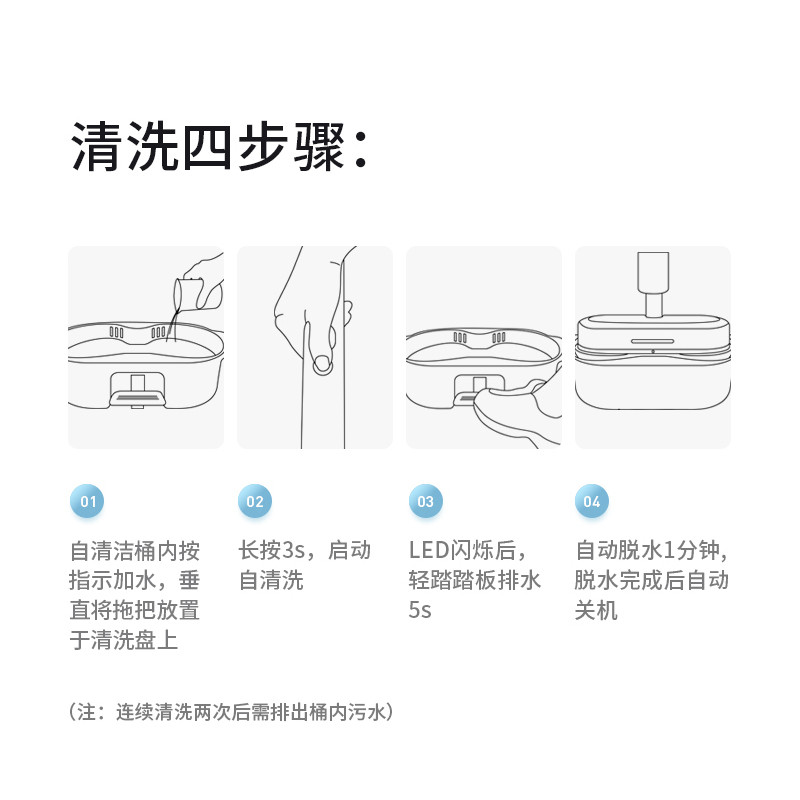 清洗四步骤：

01

自清洁桶内按指示加水，垂直将拖把放置于清洗盘上

02

长按3s，启动自清洗

03

LED闪烁后，轻踏踏板排水5s

04

自动脱水1分钟，脱水完成后自动关机

（注：连续清洗两次后需排出桶内污水）