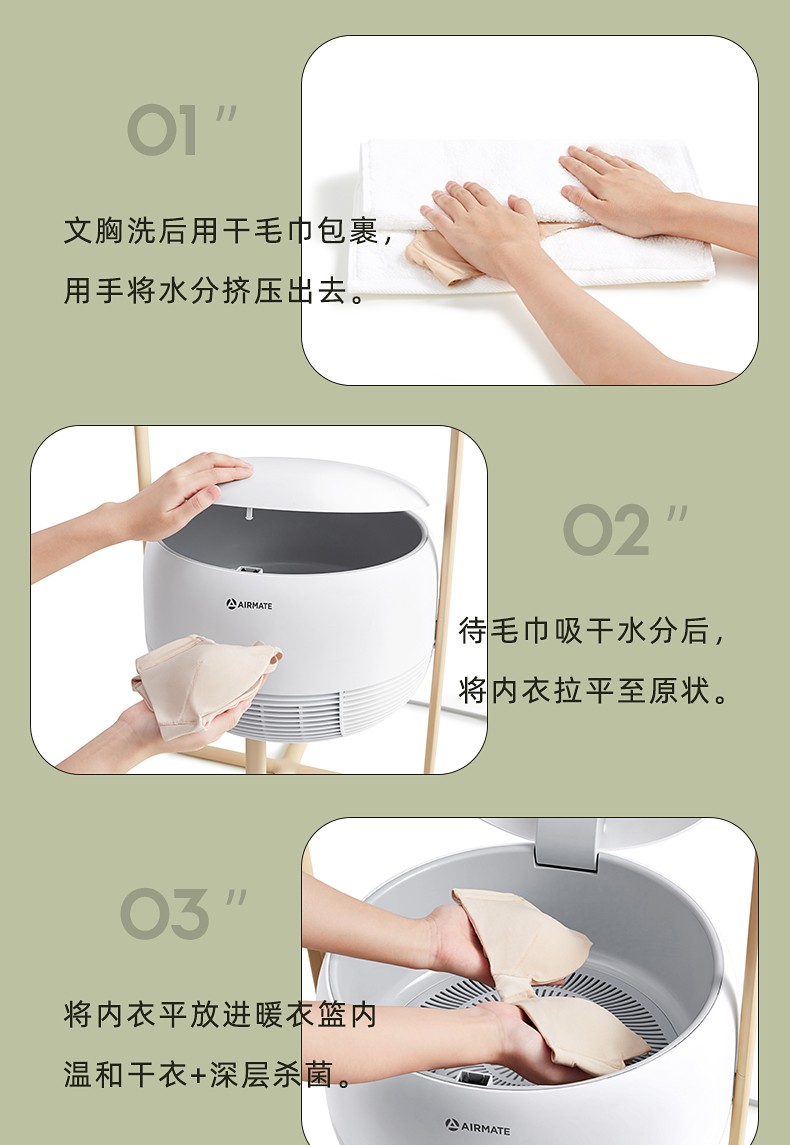 01 ″

文胸洗后用干毛巾包裹，
用手将水分挤压出去。

AIRMATE

02 ″

待毛巾吸干水分后，
将内衣拉平至原状。

03 ″

将内衣平放进暖衣篮内
温和干衣+深层杀菌。

AIRMATE