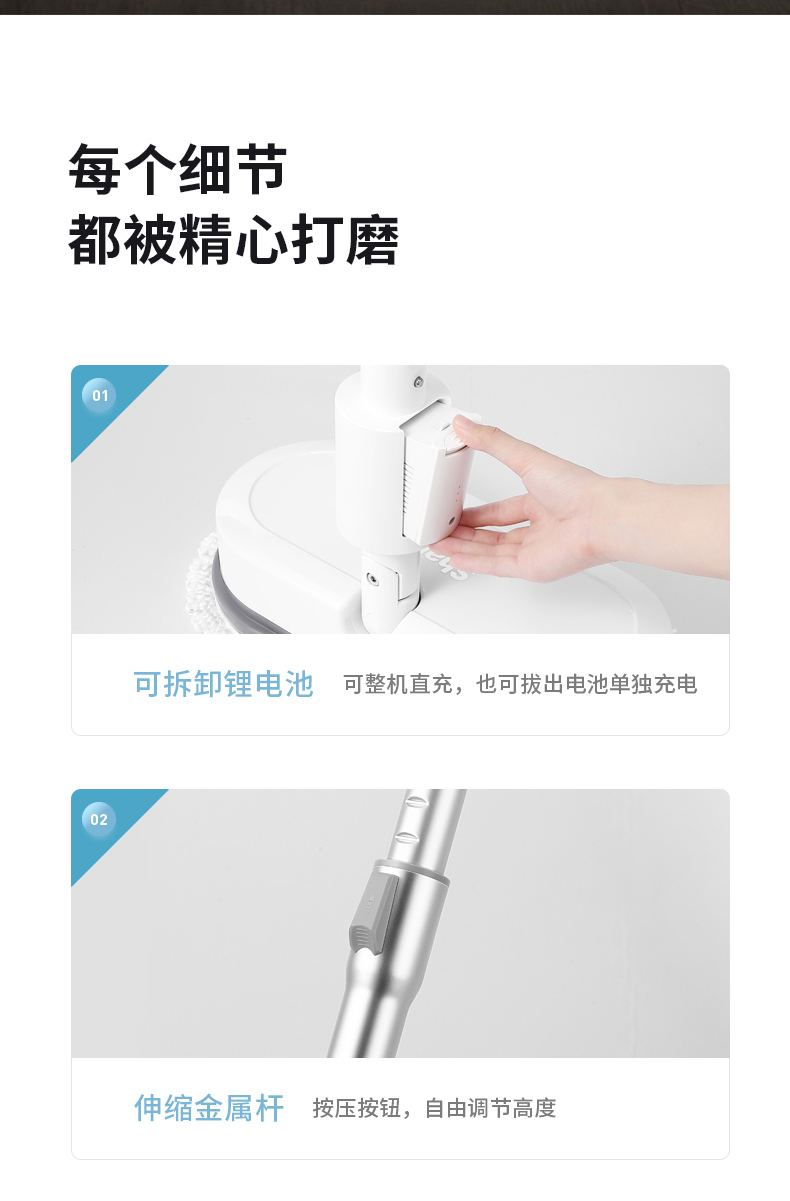 每个细节
都被精心打磨

01

可拆卸锂电池 可整机直充，也可拔出电池单独充电

02

伸缩金属杆 按压按钮，自由调节高度