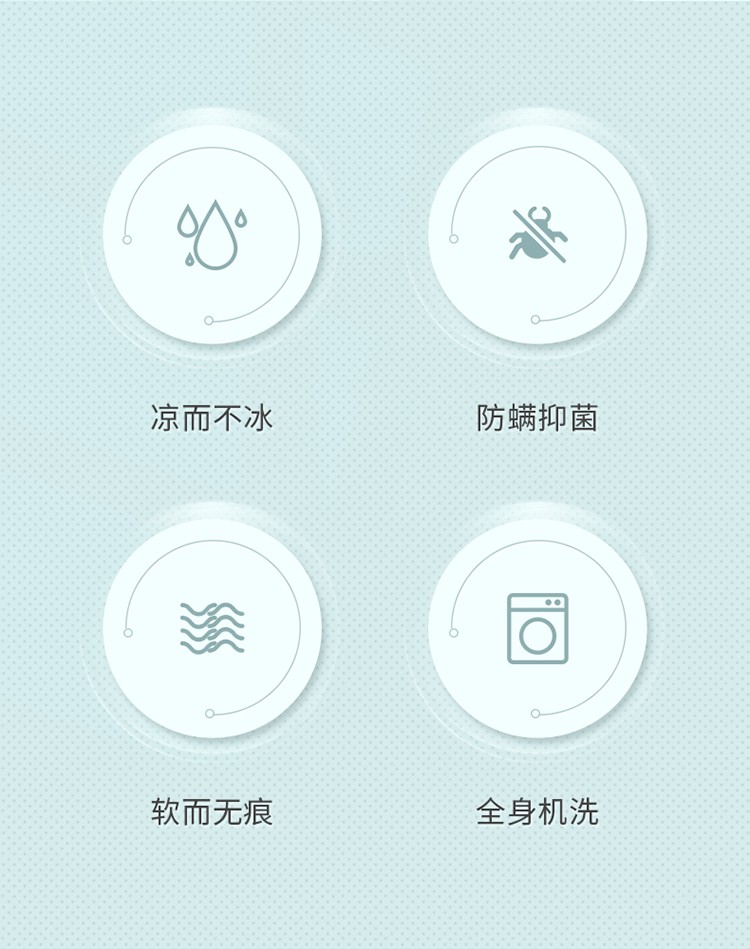 凉而不冰

防螨抑菌

软而无痕

全身机洗