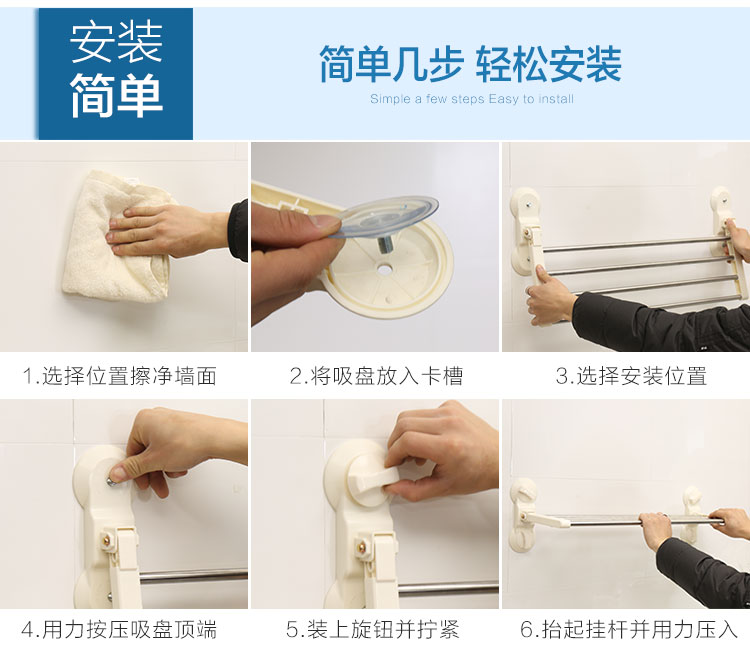 安装
简单

简单几步 轻松安装
Simple a few steps Easy to install

1.选择位置擦净墙面

2.将吸盘放入卡槽

3.选择安装位置

4.用力按压吸盘顶端

5.装上旋钮并拧紧

6.抬起挂杆并用力压入