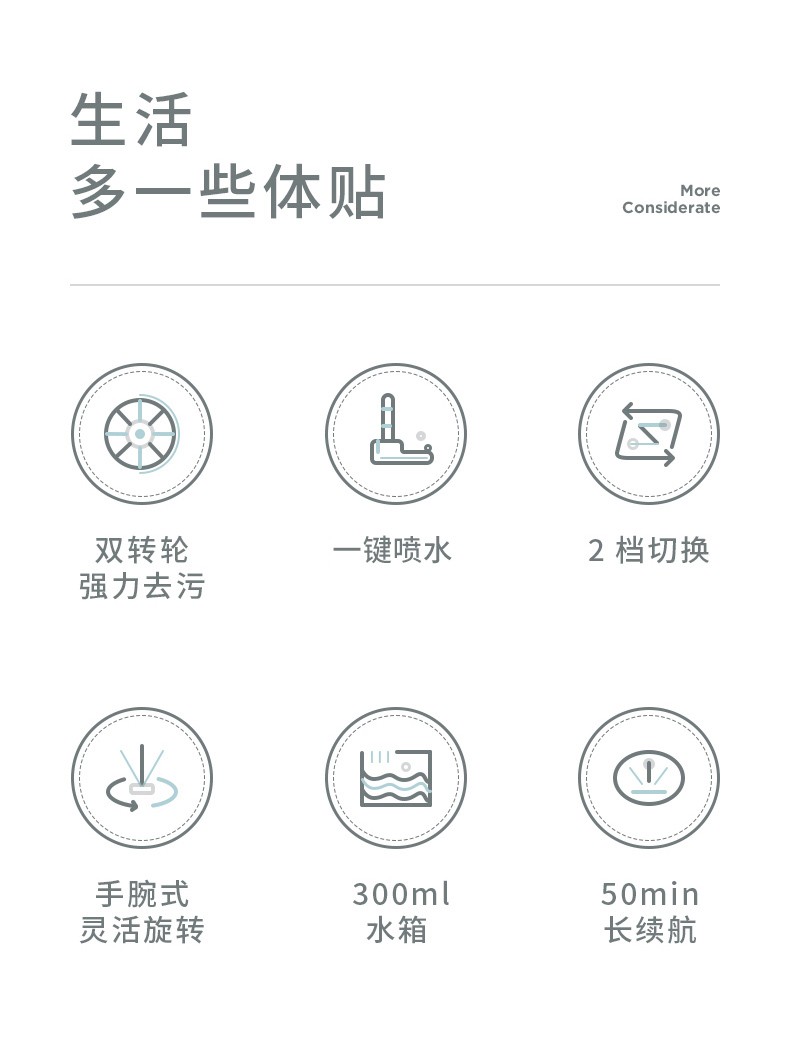 生活
多一些体贴

More
Considerate

双转轮
强力去污

一键喷水

2档切换

手腕式
灵活旋转

300ml
水箱

50min
长续航