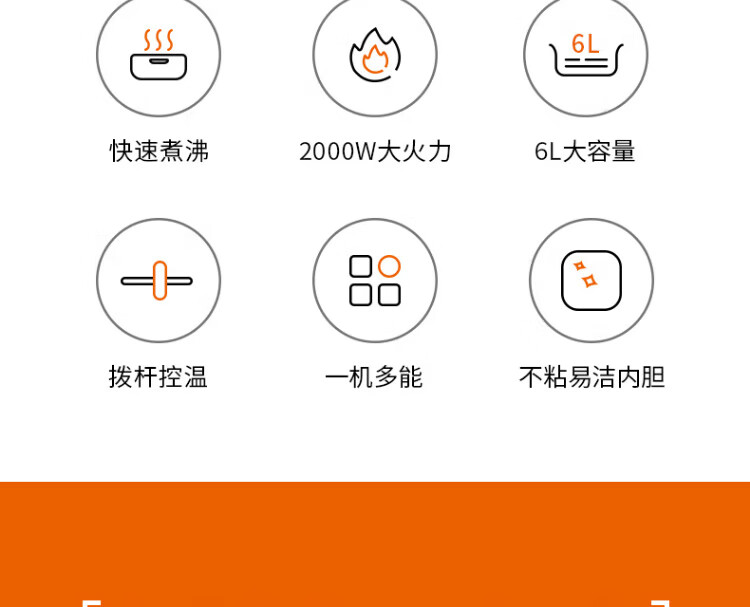 6L

快速煮沸

2000W大火力

6L大容量

拨杆控温

一机多能

不粘易洁内胆