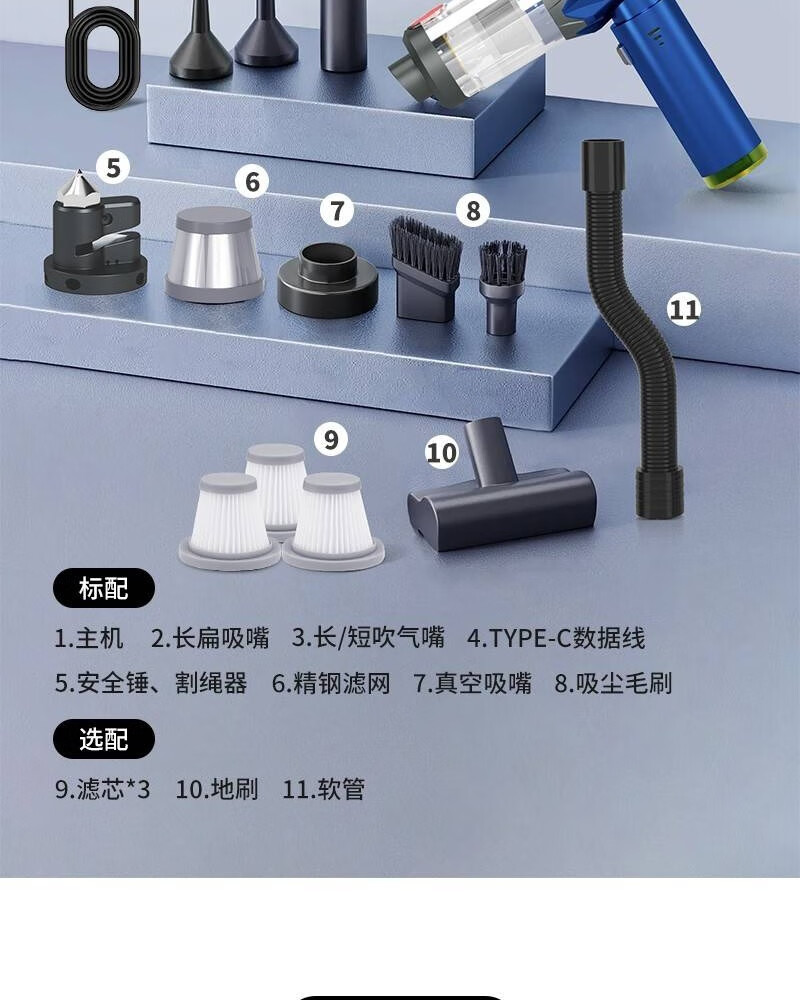 5

6

7

8

11

9

10

标配

1.主机　2.长扁吸嘴　3.长/短吹气嘴　4.TYPE-C数据线

5.安全锤、割绳器　6.精钢滤网　7.真空吸嘴　8.吸尘毛刷

选配

9.滤芯*3　10.地刷　11.软管