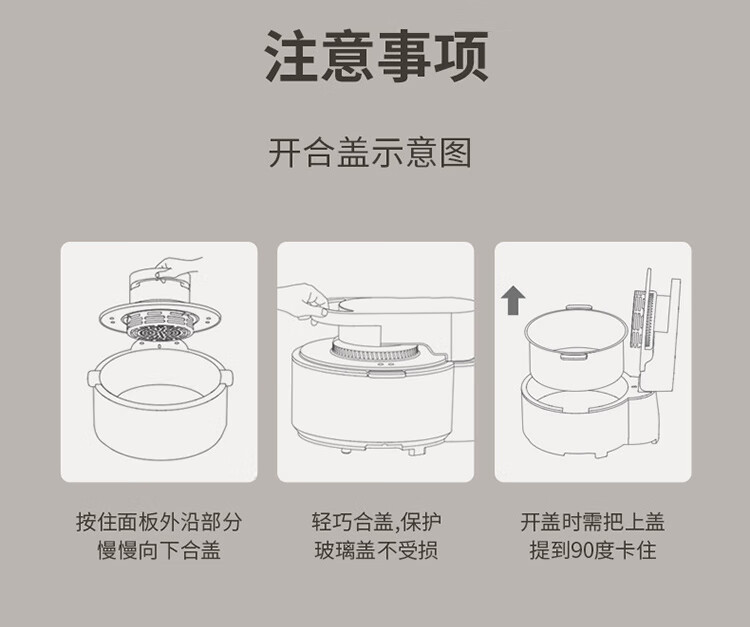 注意事项

开合盖示意图

按住面板外沿部分
慢慢向下合盖

轻巧合盖,保护
玻璃盖不受损

开盖时需把上盖
提到90度卡住